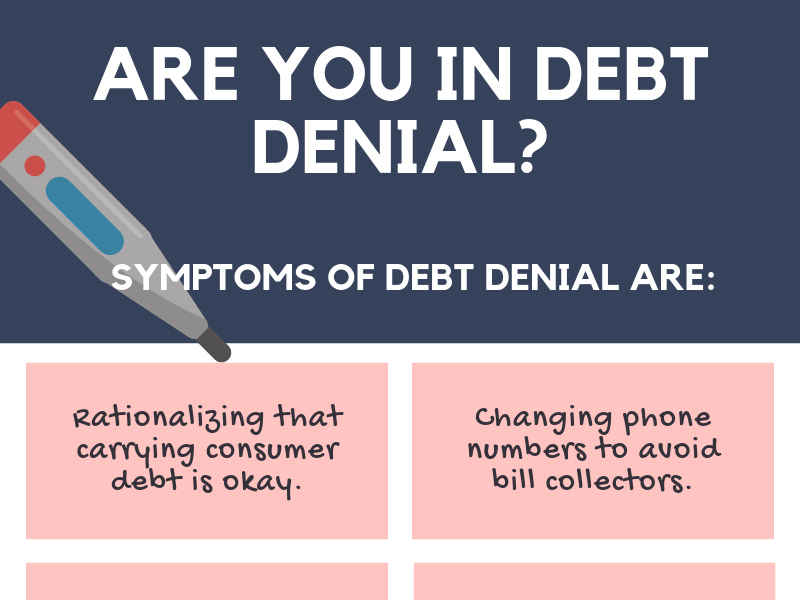 ARE YOU IN DEBT DENIAL?

SYMPTOMS OF DEBT DENIAL ARE:

Rationalizing that carrying consumer debt is okay.

Changing phone numbers to avoid bill collectors.